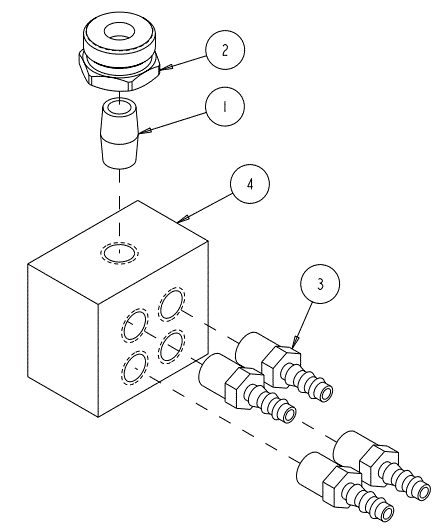 2
1
4
3